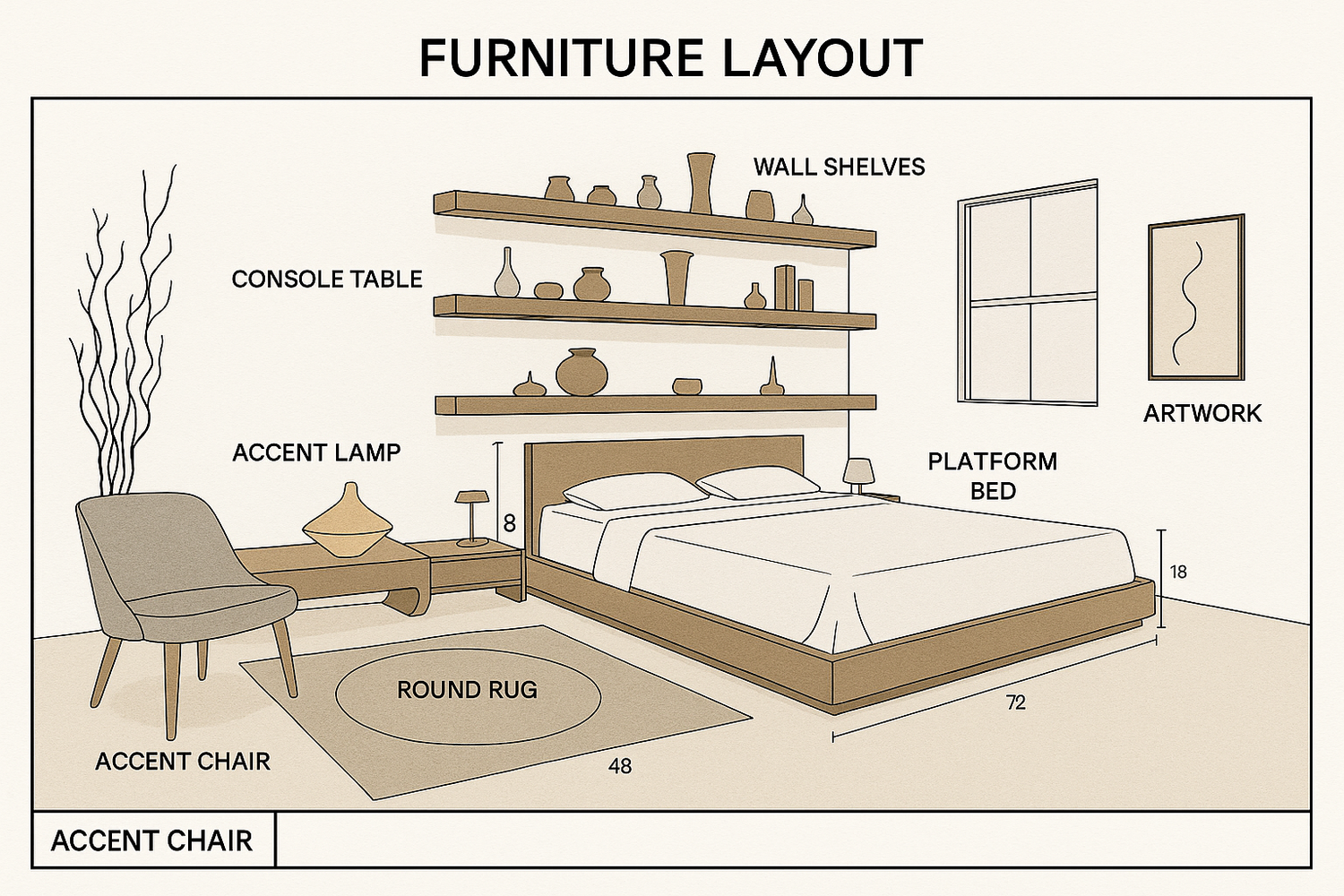 FURNITURE LAYOUT

WALL SHELVES

CONSOLE TABLE

ARTWORK

ACCENT LAMP

PLATFORM BED

8

18

ROUND RUG

72

ACCENT CHAIR

48

ACCENT CHAIR