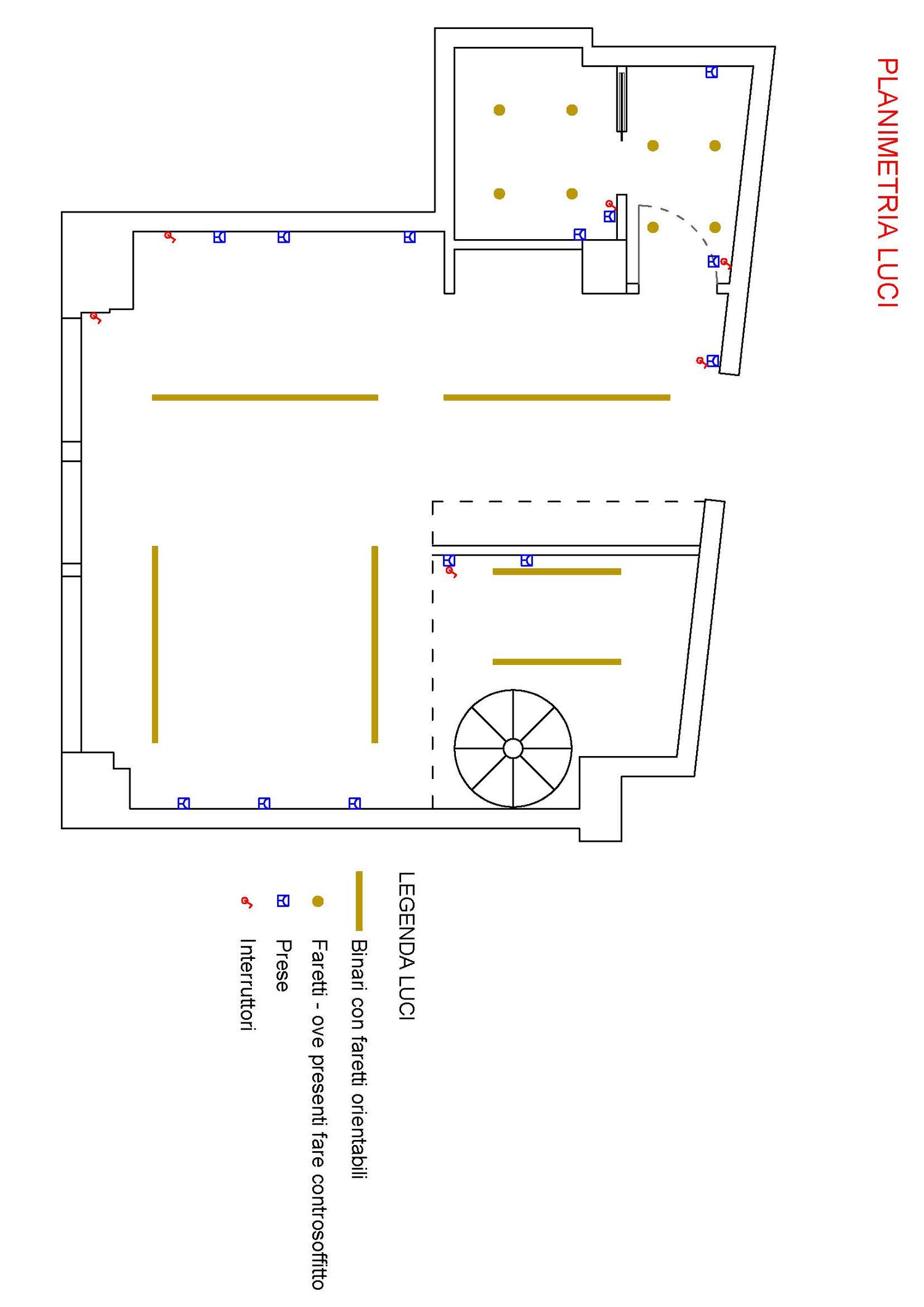 PLANIMETRIA LUCI

LEGENDA LUCI

Binari con faretti orientabili

Faretti - ove presenti fare controsoffitto

Prese

Interruttori