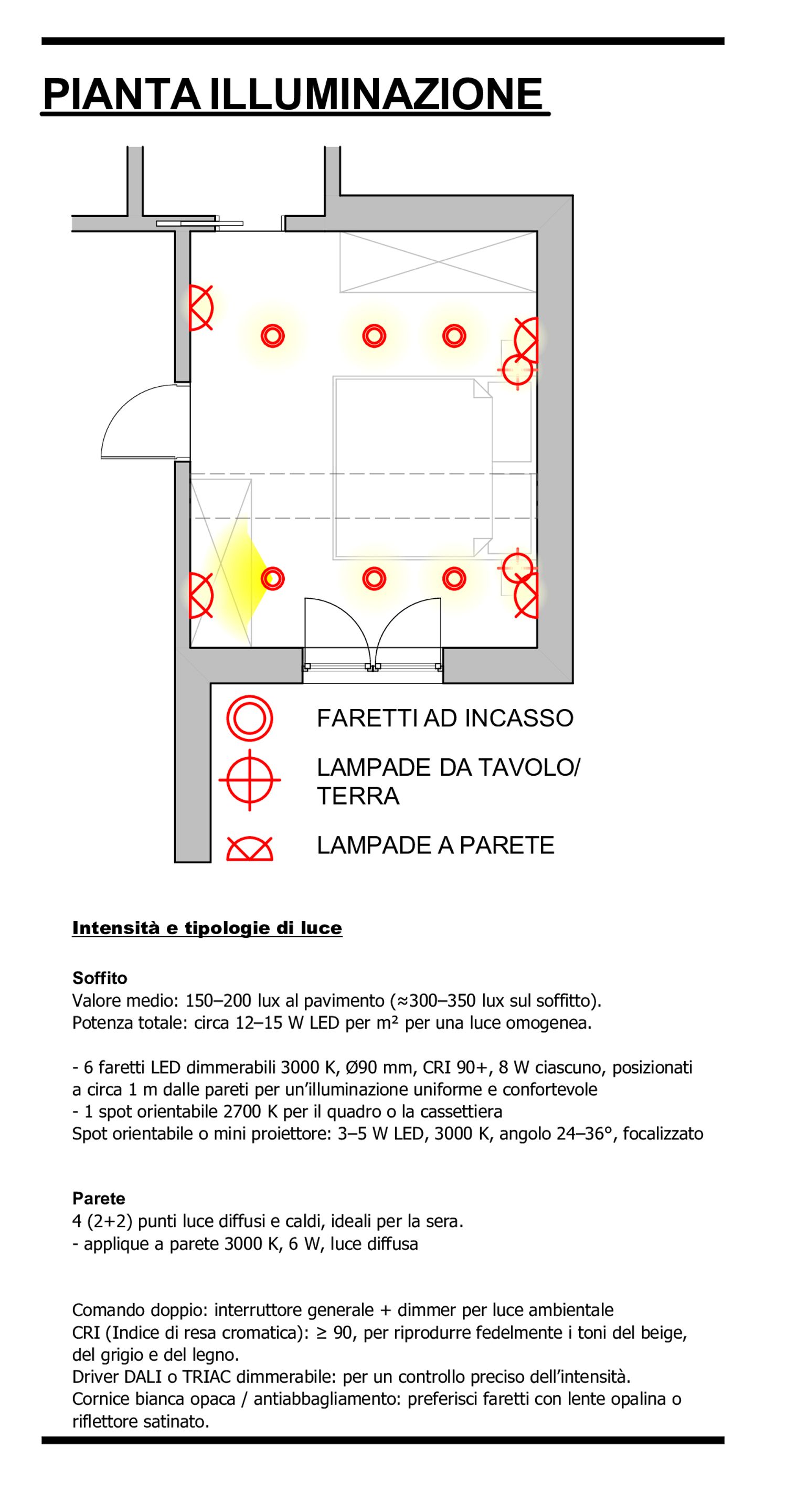 PIANTA ILLUMINAZIONE

FARETTI AD INCASSO

LAMPADE DA TAVOLO/ TERRA

LAMPADE A PARETE

Intensità e tipologie di luce

Soffito
Valore medio: 150–200 lux al pavimento (≈300–350 lux sul soffitto).
Potenza totale: circa 12–15 W LED per m² per una luce omogenea.

- 6 faretti LED dimmerabili 3000 K, Ø90 mm, CRI 90+, 8 W ciascuno, posizionati a circa 1 m dalle pareti per un'illuminazione uniforme e confortevole
- 1 spot orientabile 2700 K per il quadro o la cassettiera
Spot orientabile o mini proiettore: 3–5 W LED, 3000 K, angolo 24–36°, focalizzato

Parete
4 (2+2) punti luce diffusi e caldi, ideali per la sera.
- applique a parete 3000 K, 6 W, luce diffusa

Comando doppio: interruttore generale + dimmer per luce ambientale
CRI (Indice di resa cromatica): ≥ 90, per riprodurre fedelmente i toni del beige, del grigio e del legno.
Driver DALI o TRIAC dimmerabile: per un controllo preciso dell'intensità.
Cornice bianca opaca / antiabbagliamento: preferisci faretti con lente opalina o riflettore satinato.