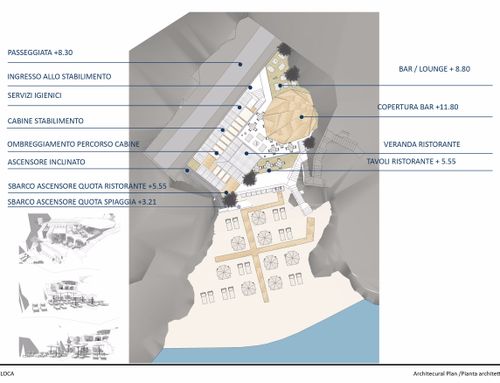 PASSEGGIATA +8.30

INGRESSO ALLO STABILIMENTO

SERVIZI IGIENICI

CABINE STABILIMENTO

OMBREGGIAMENTO PERCORSO CABINE

ASCENSORE INCLINATO

SBARCO ASCENSORE QUOTA RISTORANTE +5.55

SBARCO ASCENSORE QUOTA SPIAGGIA +3.21

BAR / LOUNGE + 8.80

COPERTURA BAR +11.80

VERANDA RISTORANTE

TAVOLI RISTORANTE + 5.55

LOCA

Architecural Plan /Pianta architett