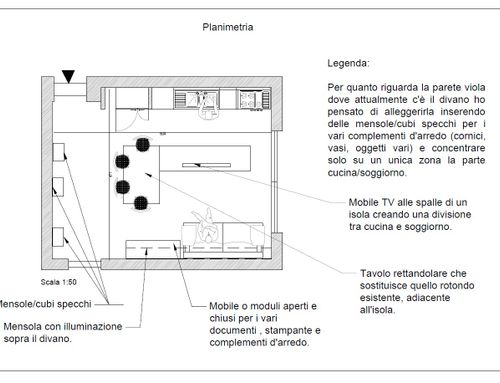 Planimetria

Legenda:

Per quanto riguarda la parete viola dove attualmente c'è il divano ho pensato di alleggerirla inserendo delle mensole/cubi specchi per i vari complementi d'arredo (cornici, vasi, oggetti vari) e concentrare solo su un unica zona la parte cucina/soggiorno.

Mobile TV alle spalle di un isola creando una divisione tra cucina e soggiorno.

Tavolo rettandolare che sostituisce quello rotondo esistente, adiacente all'isola.

Scala 1:50

Mensole/cubi specchi

Mensola con illuminazione sopra il divano.

Mobile o moduli aperti e chiusi per i vari documenti , stampante e complementi d'arredo.