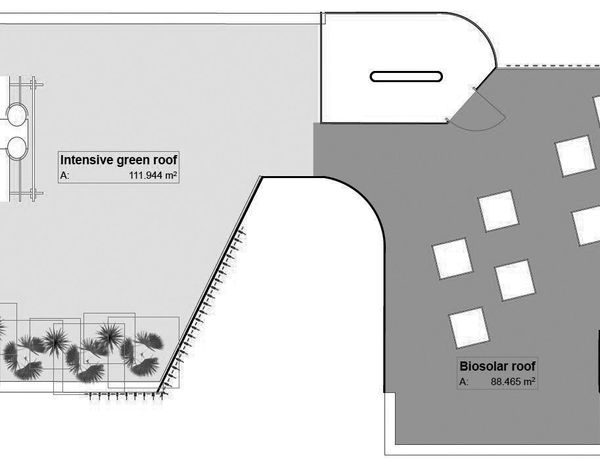 Intensive green roof
A: 111.944 m²

Biosolar roof
A: 88.465 m²