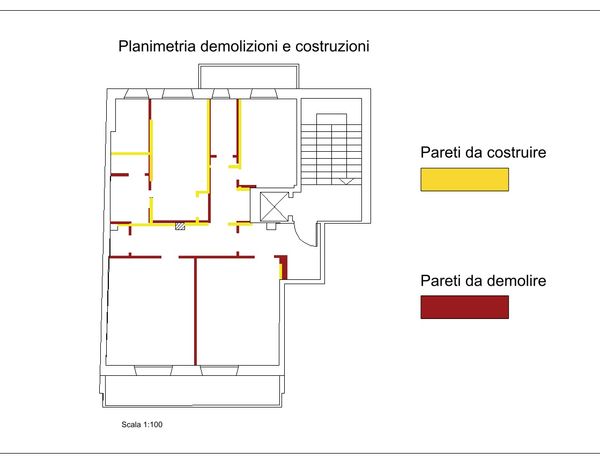 Planimetria demolizioni e costruzioni

Pareti da costruire

Pareti da demolire

Scala 1:100