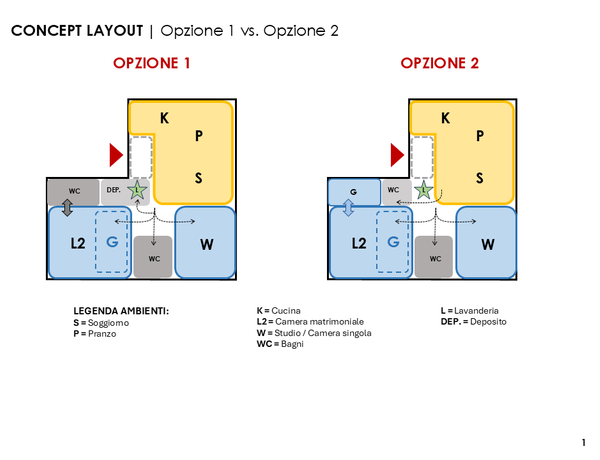 CONCEPT LAYOUT | Opzione 1 vs. Opzione 2

OPZIONE 1

K
P
S
WC
DEP.
L
L2
G
WC
W

OPZIONE 2

K
P
S
G
WC
L
L2
G
WC
W

LEGENDA AMBIENTI:
S = Soggiorno
P = Pranzo

K = Cucina
L2 = Camera matrimoniale
W = Studio / Camera singola
WC = Bagni

L = Lavanderia
DEP. = Deposito

1